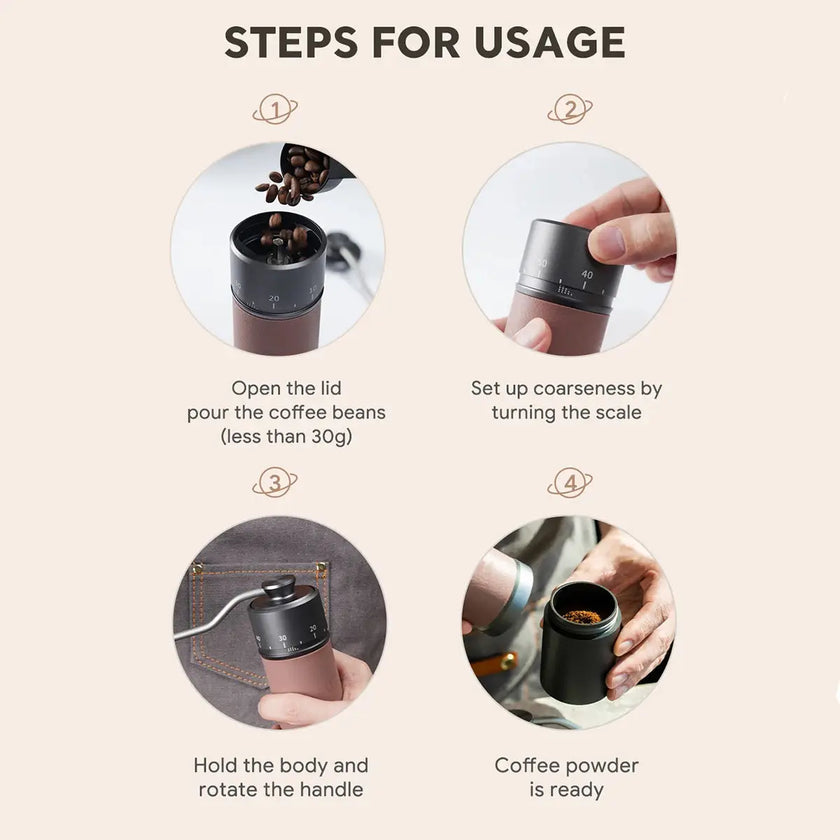 STEPS FOR USAGE

1

20 10

Open the lid
pour the coffee beans
(less than 30g)

2

50 40

Set up coarseness by
turning the scale

3

40 30 20

Hold the body and
rotate the handle

4

Coffee powder
is ready