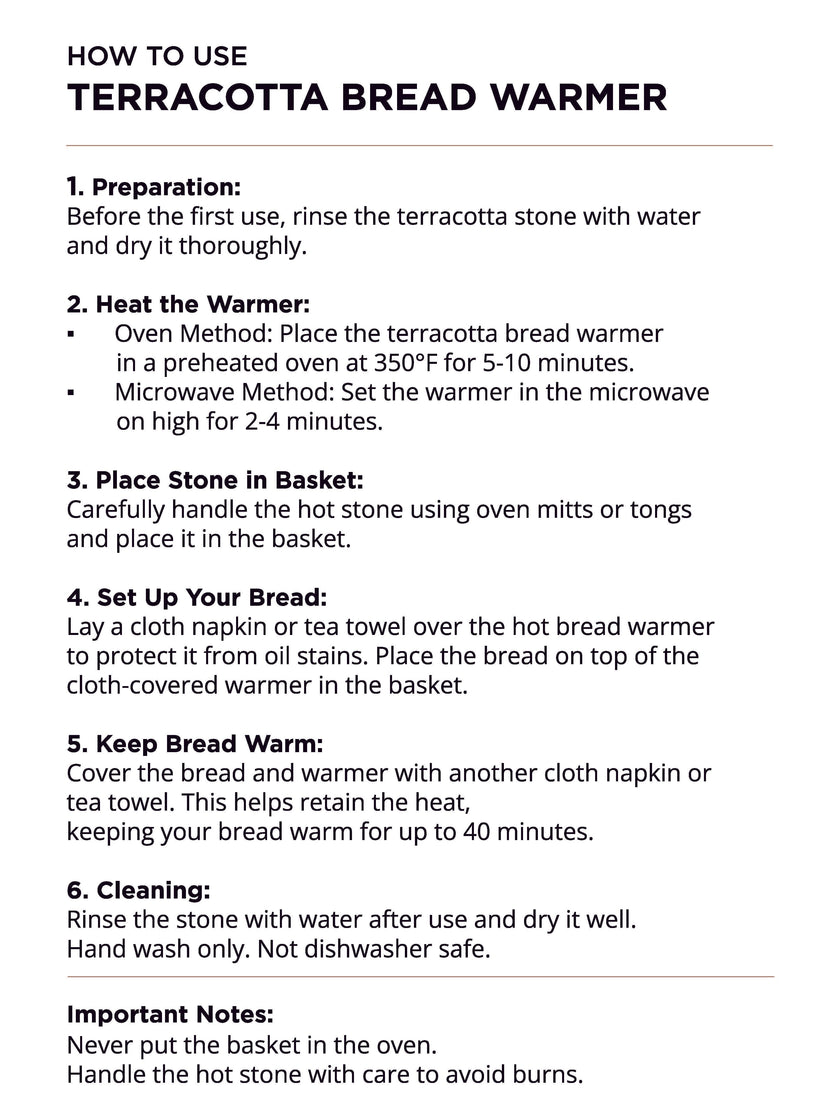 HOW TO USE
TERRACOTTA BREAD WARMER

1. Preparation:
Before the first use, rinse the terracotta stone with water and dry it thoroughly.

2. Heat the Warmer:
▪ Oven Method: Place the terracotta bread warmer in a preheated oven at 350°F for 5-10 minutes.
▪ Microwave Method: Set the warmer in the microwave on high for 2-4 minutes.

3. Place Stone in Basket:
Carefully handle the hot stone using oven mitts or tongs and place it in the basket.

4. Set Up Your Bread:
Lay a cloth napkin or tea towel over the hot bread warmer to protect it from oil stains. Place the bread on top of the cloth-covered warmer in the basket.

5. Keep Bread Warm:
Cover the bread and warmer with another cloth napkin or tea towel. This helps retain the heat,
keeping your bread warm for up to 40 minutes.

6. Cleaning:
Rinse the stone with water after use and dry it well.
Hand wash only. Not dishwasher safe.

Important Notes:
Never put the basket in the oven.
Handle the hot stone with care to avoid burns.